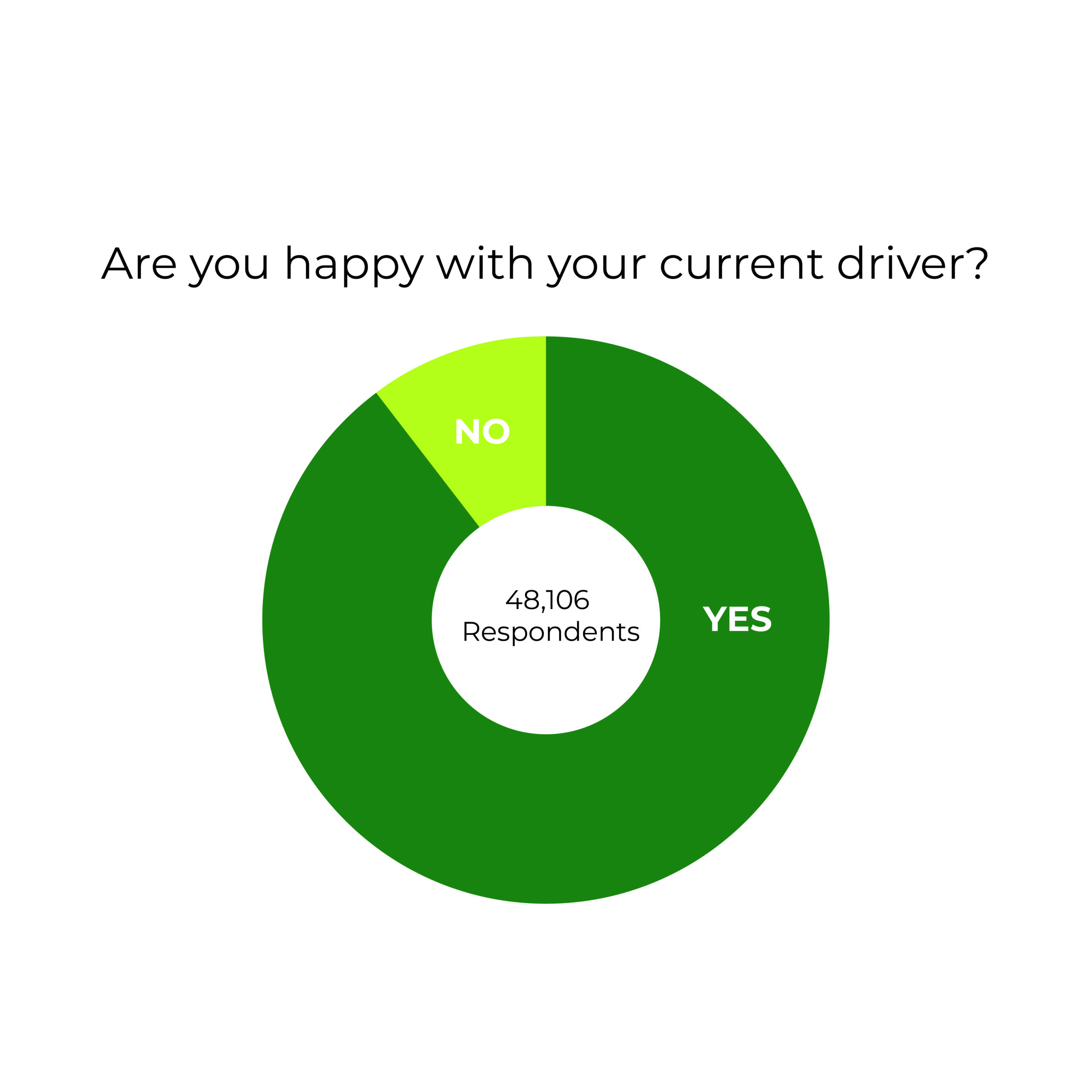 Are you happy with your current driver?

NO

48,106
Respondents

YES